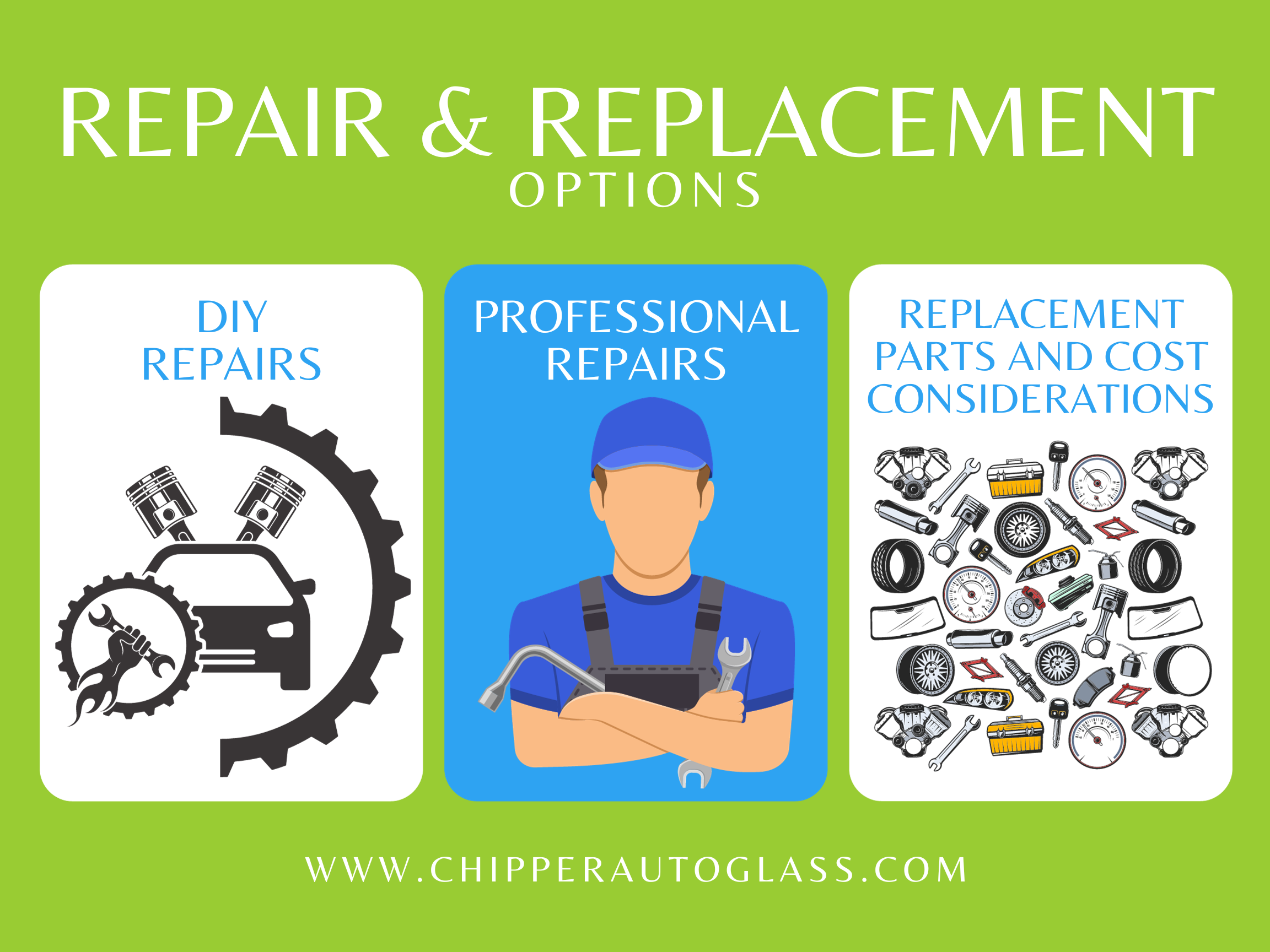 REPAIR & REPLACEMENT
OPTIONS

DIY
REPAIRS

PROFESSIONAL
REPAIRS

REPLACEMENT
PARTS AND COST
CONSIDERATIONS

WWW.CHIPPERAUTOGLASS.COM